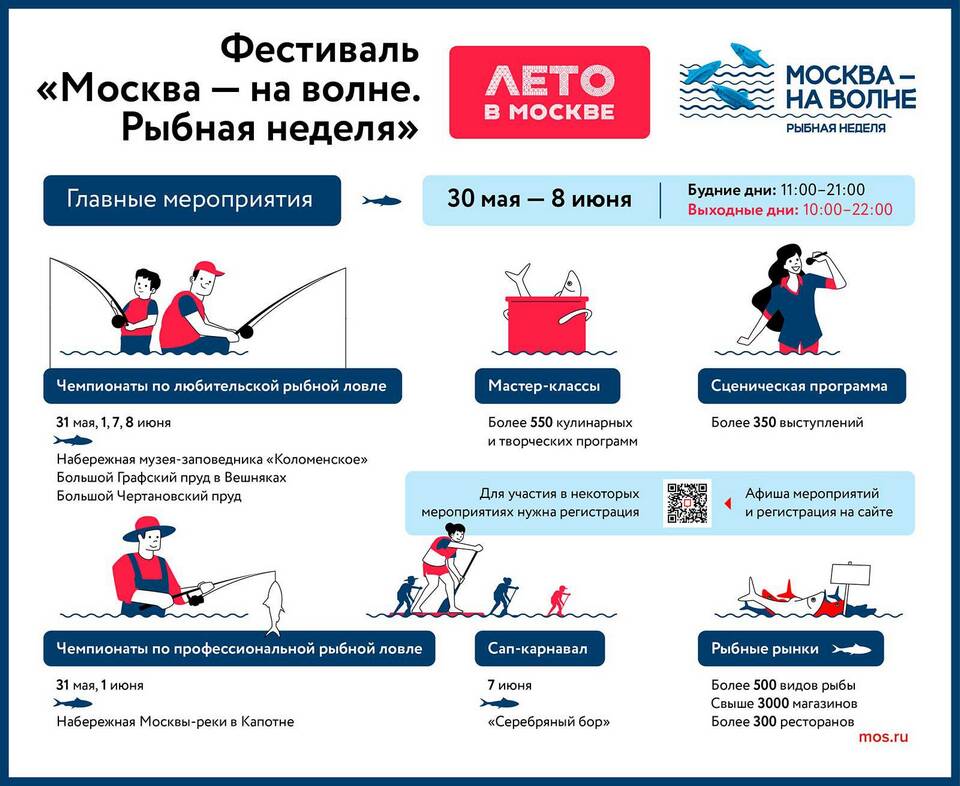 Фестиваль «Москва — на волне. Рыбная неделя»

ЛЕТО В МОСКВЕ

МОСКВА — НА ВОЛНЕ
РЫБНАЯ НЕДЕЛЯ

Главные мероприятия

30 мая — 8 июня

Будние дни: 11:00–21:00
Выходные дни: 10:00–22:00

Чемпионаты по любительской рыбной ловле

31 мая, 1, 7, 8 июня

Набережная музея-заповедника «Коломенское»
Большой Графский пруд в Вешняках
Большой Чертановский пруд

Мастер-классы

Более 550 кулинарных и творческих программ

Сценическая программа

Более 350 выступлений

Для участия в некоторых мероприятиях нужна регистрация

Афиша мероприятий и регистрация на сайте

Чемпионаты по профессиональной рыбной ловле

31 мая, 1 июня

Набережная Москвы-реки в Капотне

Сап-карнавал

7 июня

«Серебряный бор»

Рыбные рынки

Более 500 видов рыбы
Свыше 3000 магазинов
Более 300 ресторанов

mos.ru